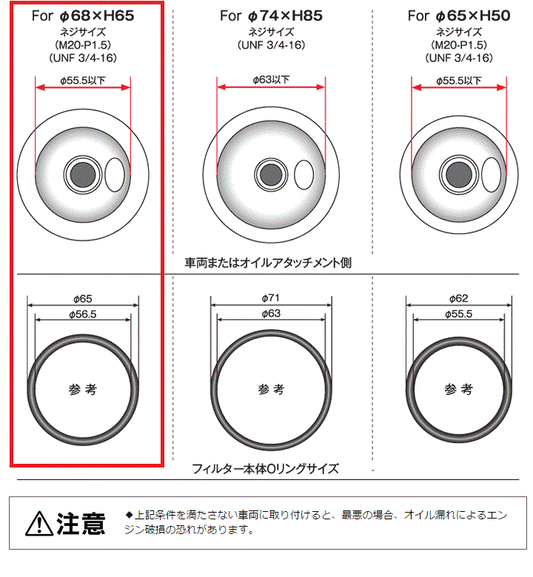 For ϕ68×H65
ネジサイズ
(M20-P1.5)
(UNF 3/4-16)

ϕ55.5以下

For ϕ74×H85
ネジサイズ
(UNF 3/4-16)

ϕ63以下

For ϕ65×H50
ネジサイズ
(M20-P1.5)
(UNF 3/4-16)

ϕ55.5以下

車両またはオイルアタッチメント側

ϕ65
ϕ56.5
参考

ϕ71
ϕ63
参考

ϕ62
ϕ55.5
参考

フィルター本体Oリングサイズ

注意

◆上記条件を満たさない車両に取り付けると、最悪の場合、オイル漏れによるエンジン破損の恐れがあります。